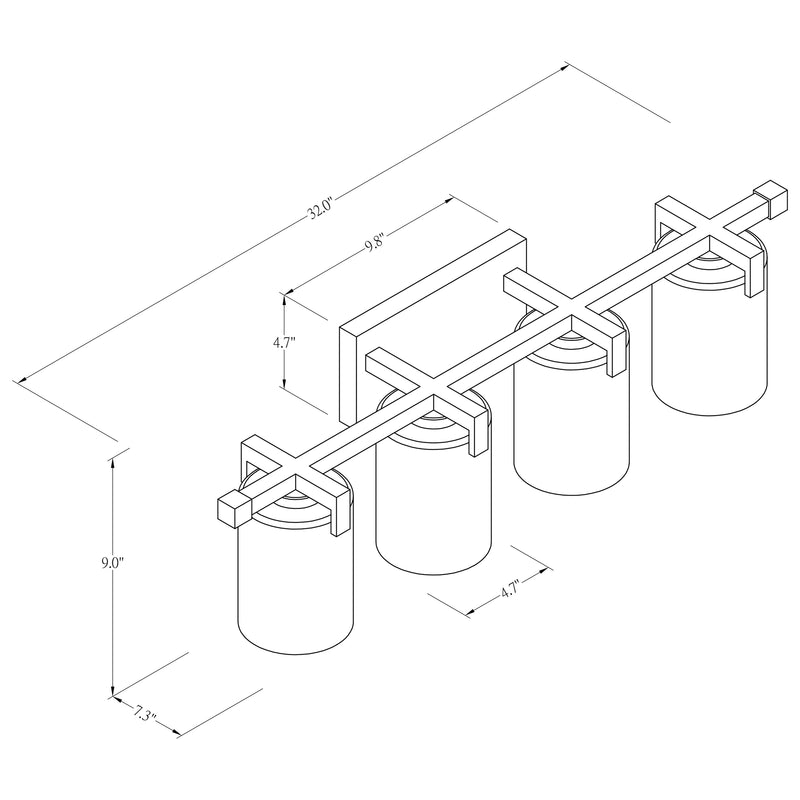 32.0"
9.8"
4.7"
9.0"
4.7"
7.3"